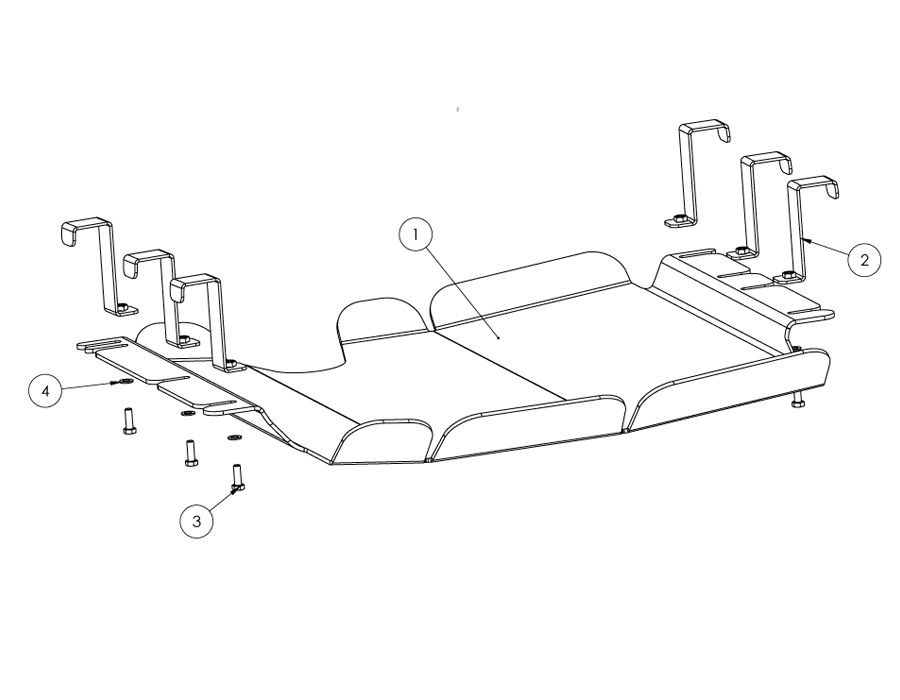 1

2

4

3